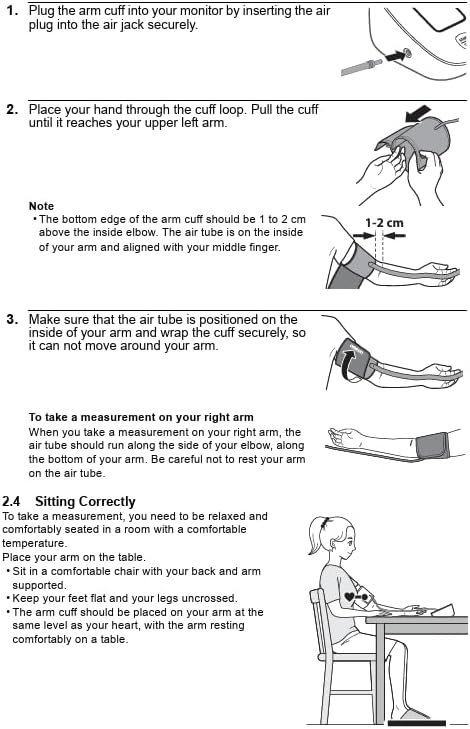 1. Plug the arm cuff into your monitor by inserting the air plug into the air jack securely.

2. Place your hand through the cuff loop. Pull the cuff until it reaches your upper left arm.

Note
• The bottom edge of the arm cuff should be 1 to 2 cm above the inside elbow. The air tube is on the inside of your arm and aligned with your middle finger.

1-2 cm

3. Make sure that the air tube is positioned on the inside of your arm and wrap the cuff securely, so it can not move around your arm.

To take a measurement on your right arm
When you take a measurement on your right arm, the air tube should run along the side of your elbow, along the bottom of your arm. Be careful not to rest your arm on the air tube.

2.4 Sitting Correctly
To take a measurement, you need to be relaxed and comfortably seated in a room with a comfortable temperature.
Place your arm on the table.
• Sit in a comfortable chair with your back and arm supported.
• Keep your feet flat and your legs uncrossed.
• The arm cuff should be placed on your arm at the same level as your heart, with the arm resting comfortably on a table.